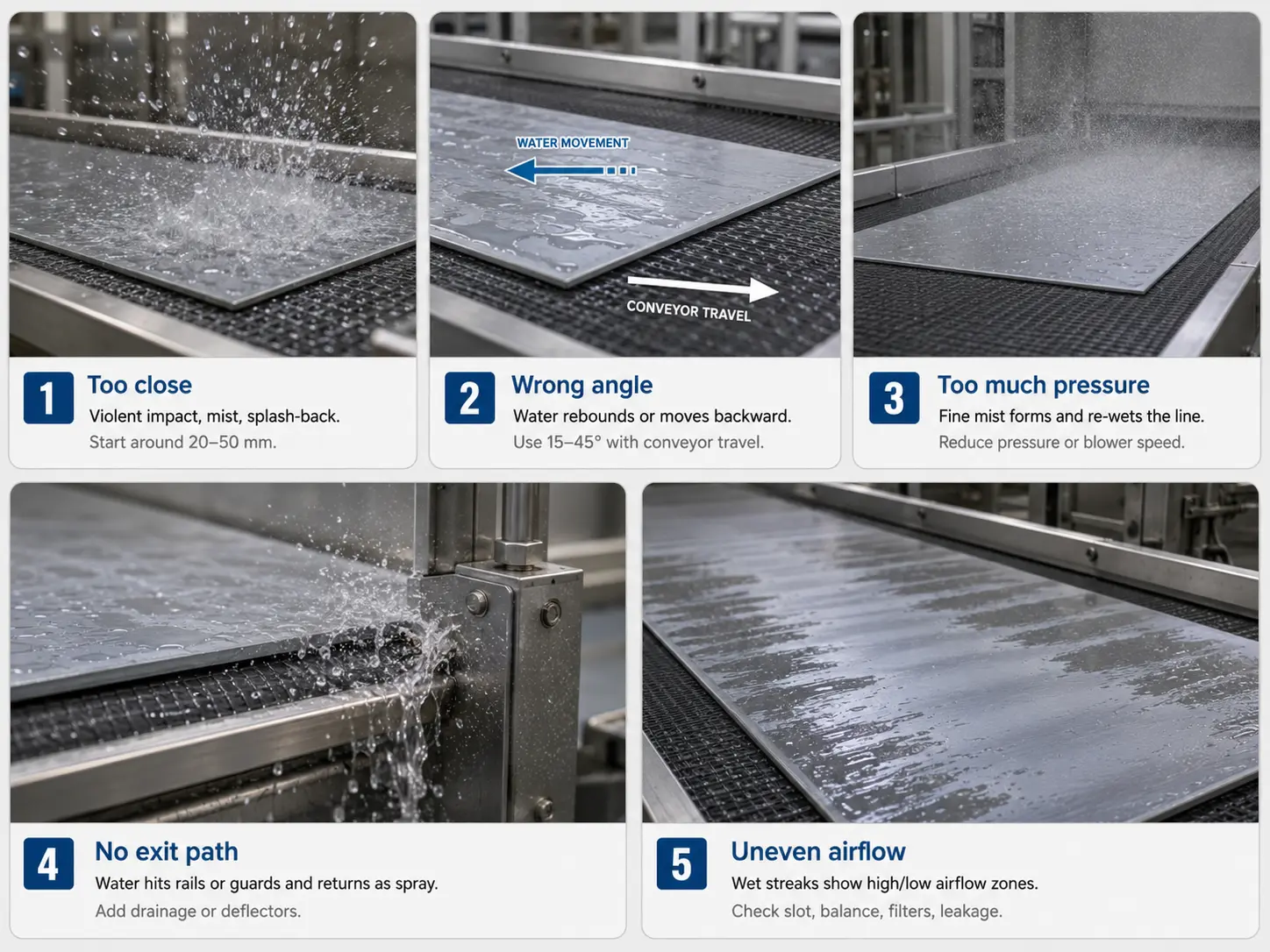 1 Too close
Violent impact, mist, splash-back.
Start around 20–50 mm.

WATER MOVEMENT
CONVEYOR TRAVEL

2 Wrong angle
Water rebounds or moves backward.
Use 15–45° with conveyor travel.

3 Too much pressure
Fine mist forms and re-wets the line.
Reduce pressure or blower speed.

4 No exit path
Water hits rails or guards and returns as spray.
Add drainage or deflectors.

5 Uneven airflow
Wet streaks show high/low airflow zones.
Check slot, balance, filters, leakage.