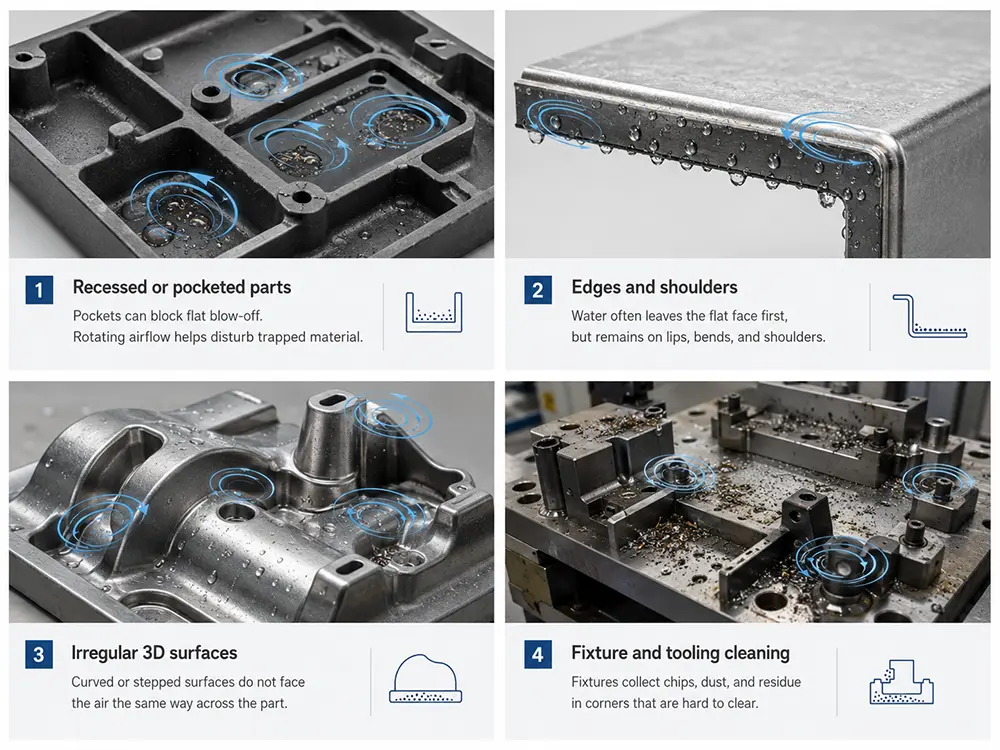 1

Recessed or pocketed parts

Pockets can block flat blow-off.
Rotating airflow helps disturb trapped material.

2

Edges and shoulders

Water often leaves the flat face first, but remains on lips, bends, and shoulders.

3

Irregular 3D surfaces

Curved or stepped surfaces do not face the air the same way across the part.

4

Fixture and tooling cleaning

Fixtures collect chips, dust, and residue in corners that are hard to clear.